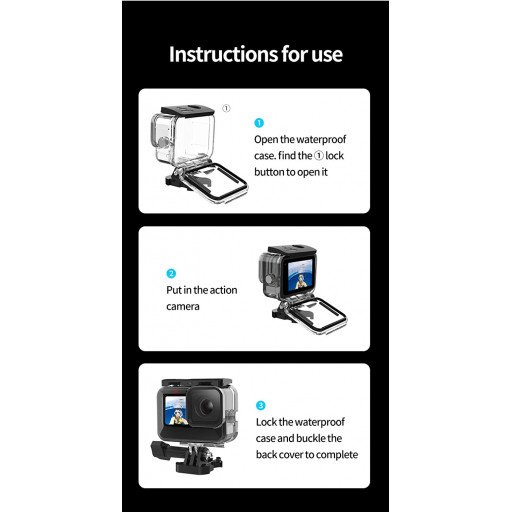 Instructions for use

①

1
Open the waterproof case. find the ① lock button to open it

2
Put in the action camera

3
Lock the waterproof case and buckle the back cover to complete