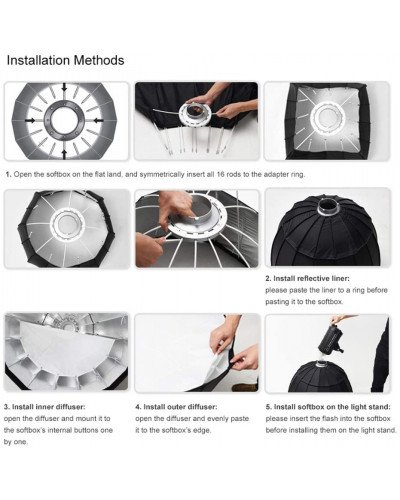 Installation Methods

1. Open the softbox on the flat land, and symmetrically insert all 16 rods to the adapter ring.

2. Install reflective liner:
please paste the liner to a ring before pasting it to the softbox.

3. Install inner diffuser:
open the diffuser and mount it to the softbox's internal buttons one by one.

4. Install outer diffuser:
open the diffuser and evenly paste it to the softbox's edge.

5. Install softbox on the light stand:
please insert the flash into the softbox before installing them on the light stand.