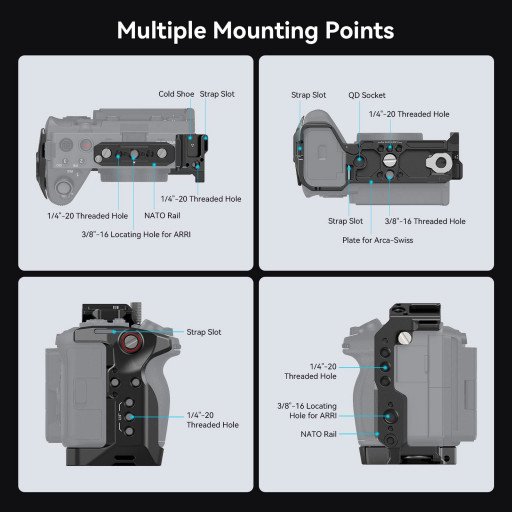 Multiple Mounting Points

Cold Shoe
Strap Slot
1/4"-20 Threaded Hole
1/4"-20 Threaded Hole
NATO Rail
3/8"-16 Locating Hole for ARRI

Strap Slot
QD Socket
1/4"-20 Threaded Hole
Strap Slot
3/8"-16 Threaded Hole
Plate for Arca-Swiss

Strap Slot
1/4"-20
Threaded Hole

1/4"-20
Threaded Hole
3/8"-16 Locating
Hole for ARRI
NATO Rail