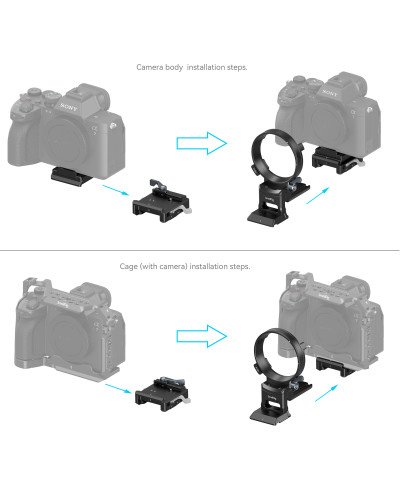 Camera body installation steps.

SONY

SONY

Cage (with camera) installation steps.