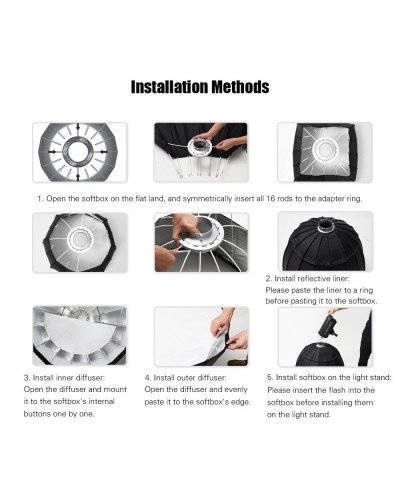 Installation Methods

1. Open the softbox on the flat land, and symmetrically insert all 16 rods to the adapter ring.

2. Install reflective liner:
Please paste the liner to a ring before pasting it to the softbox.

3. Install inner diffuser:
Open the diffuser and mount it to the softbox's internal buttons one by one.

4. Install outer diffuser:
Open the diffuser and evenly paste it to the softbox's edge.

5. Install softbox on the light stand:
Please insert the flash into the softbox before installing them on the light stand.