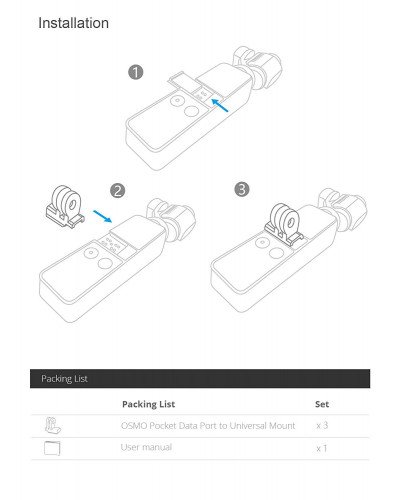 Installation

1

2

3

Packing List

| | Packing List | Set |
|---|---|---|
| | OSMO Pocket Data Port to Universal Mount | x 3 |
| | User manual | x 1 |