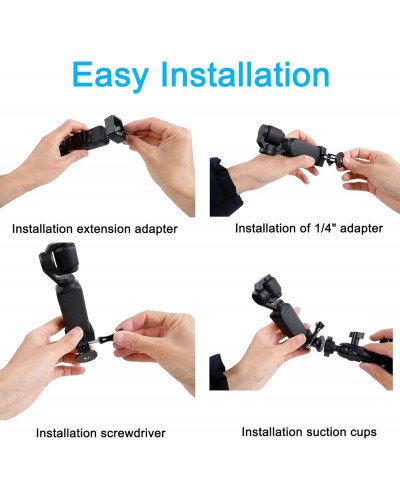 Easy Installation

Installation extension adapter

Installation of 1/4" adapter

Installation screwdriver

Installation suction cups