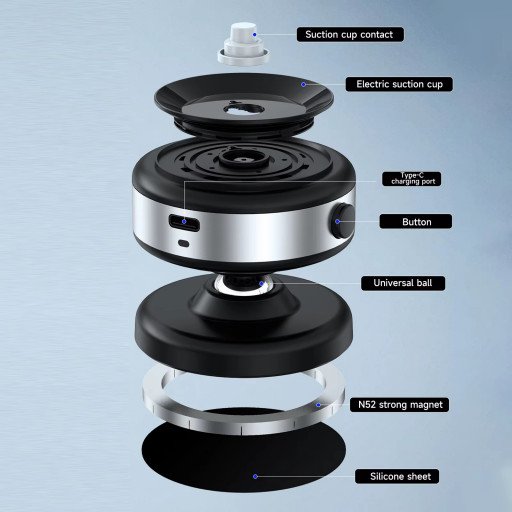 Suction cup contact

Electric suction cup

Type-C charging port

Button

Universal ball

N52 strong magnet

Silicone sheet