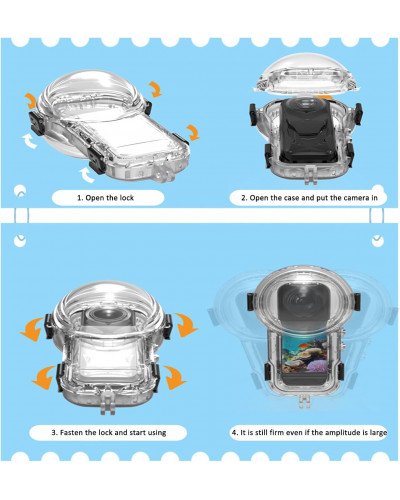 1. Open the lock

2. Open the case and put the camera in

3. Fasten the lock and start using

4. It is still firm even if the amplitude is large