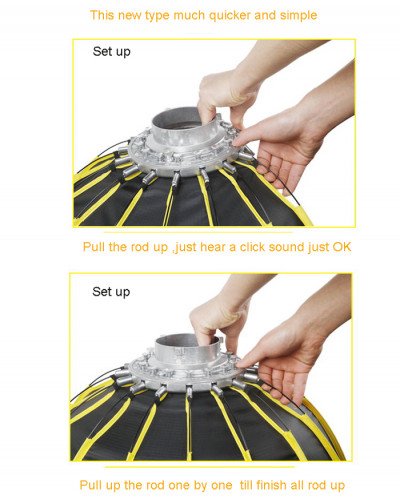 This new type much quicker and simple

Set up

Pull the rod up ,just hear a click sound just OK

Set up

Pull up the rod one by one till finish all rod up