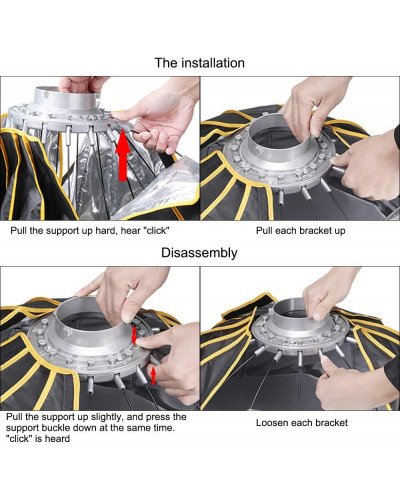 The installation

Pull the support up hard, hear "click"

Pull each bracket up

Disassembly

Pull the support up slightly, and press the support buckle down at the same time. "click" is heard

Loosen each bracket