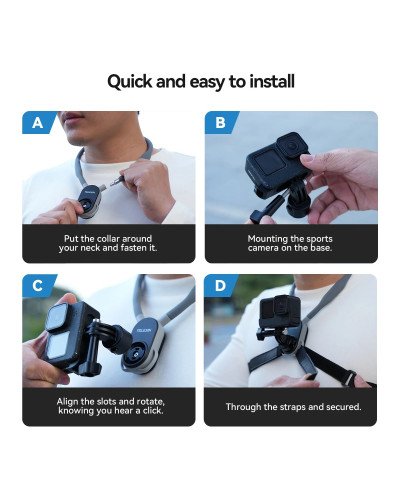 Quick and easy to install

A

Put the collar around your neck and fasten it.

B

Mounting the sports camera on the base.

C

Align the slots and rotate, knowing you hear a click.

D

Through the straps and secured.