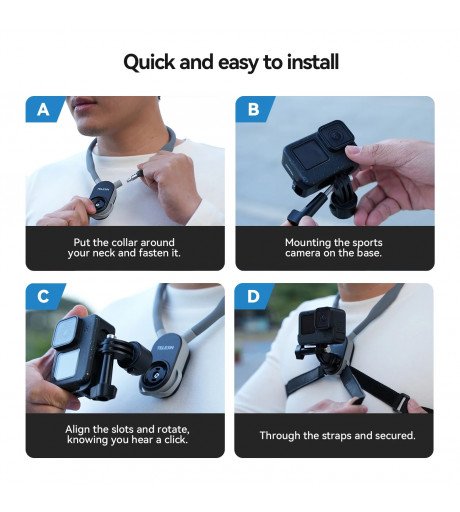 Quick and easy to install

A

TELESIN

Put the collar around your neck and fasten it.

B

Mounting the sports camera on the base.

C

TELESIN

Align the slots and rotate, knowing you hear a click.

D

Through the straps and secured.