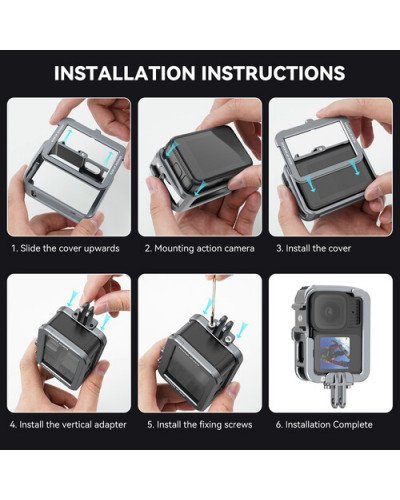 INSTALLATION INSTRUCTIONS

1. Slide the cover upwards

2. Mounting action camera

3. Install the cover

4. Install the vertical adapter

5. Install the fixing screws

6. Installation Complete