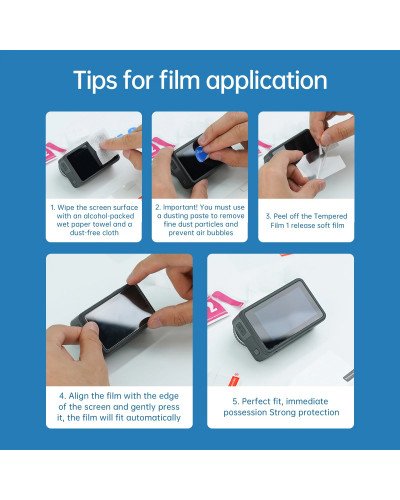 Tips for film application

1. Wipe the screen surface with an alcohol-packed wet paper towel and a dust-free cloth

2. Important! You must use a dusting paste to remove fine dust particles and prevent air bubbles

3. Peel off the Tempered Film 1 release soft film

4. Align the film with the edge of the screen and gently press it, the film will fit automatically

5. Perfect fit, immediate possession Strong protection