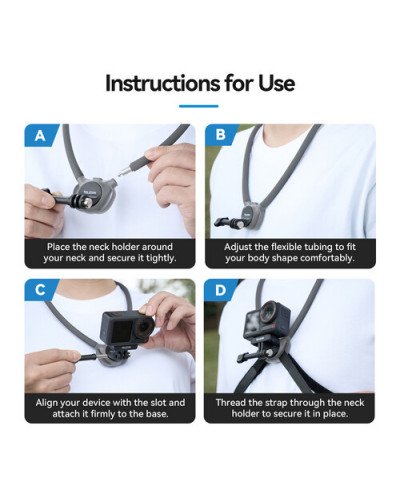 Instructions for Use

A

Place the neck holder around your neck and secure it tightly.

B

Adjust the flexible tubing to fit your body shape comfortably.

C

Align your device with the slot and attach it firmly to the base.

D

Thread the strap through the neck holder to secure it in place.