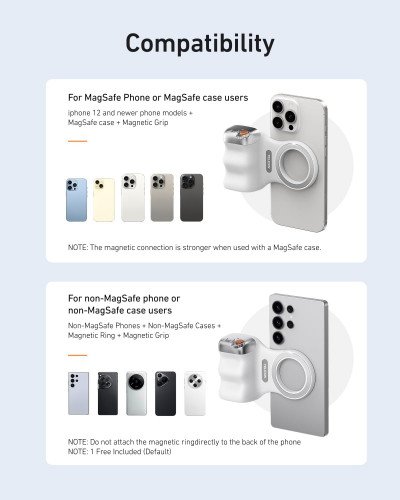 Compatibility

For MagSafe Phone or MagSafe case users

iphone 12 and newer phone models + MagSafe case + Magnetic Grip

NOTE: The magnetic connection is stronger when used with a MagSafe case.

For non-MagSafe phone or non-MagSafe case users

Non-MagSafe Phones + Non-MagSafe Cases + Magnetic Ring + Magnetic Grip

NOTE: Do not attach the magnetic ringdirectly to the back of the phone
NOTE: 1 Free Included (Default)