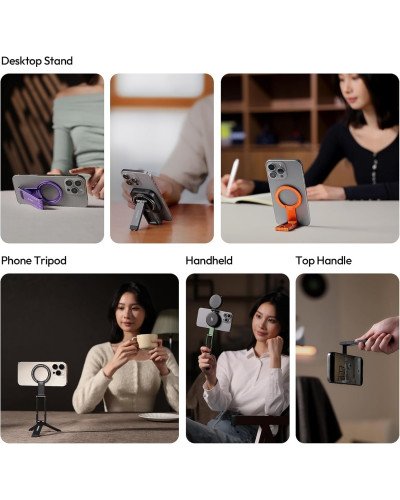 Desktop Stand

Phone Tripod

Handheld

Top Handle