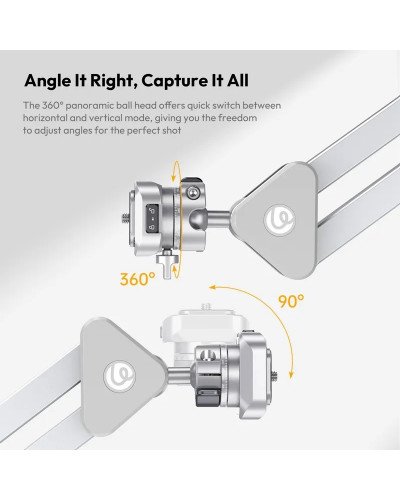 Angle It Right, Capture It All

The 360° panoramic ball head offers quick switch between horizontal and vertical mode, giving you the freedom to adjust angles for the perfect shot

360°

90°