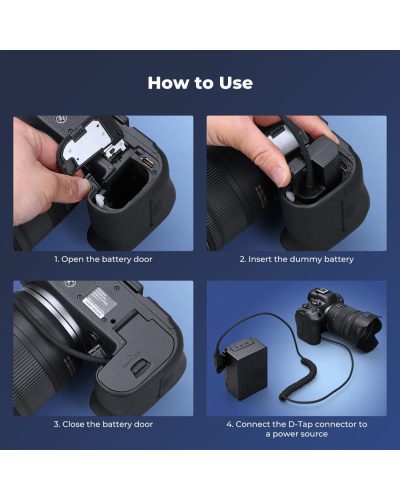 How to Use

1. Open the battery door

2. Insert the dummy battery

3. Close the battery door

4. Connect the D-Tap connector to a power source