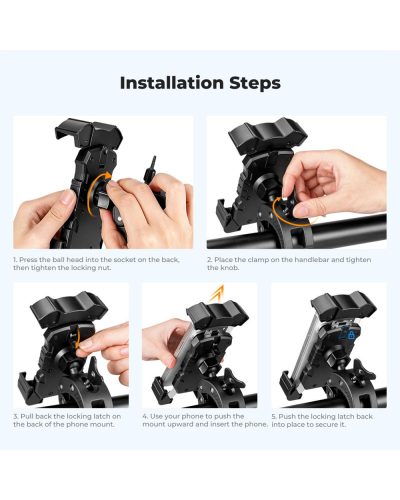 Installation Steps

1. Press the ball head into the socket on the back, then tighten the locking nut.

2. Place the clamp on the handlebar and tighten the knob.

3. Pull back the locking latch on the back of the phone mount.

4. Use your phone to push the mount upward and insert the phone.

5. Push the locking latch back into place to secure it.