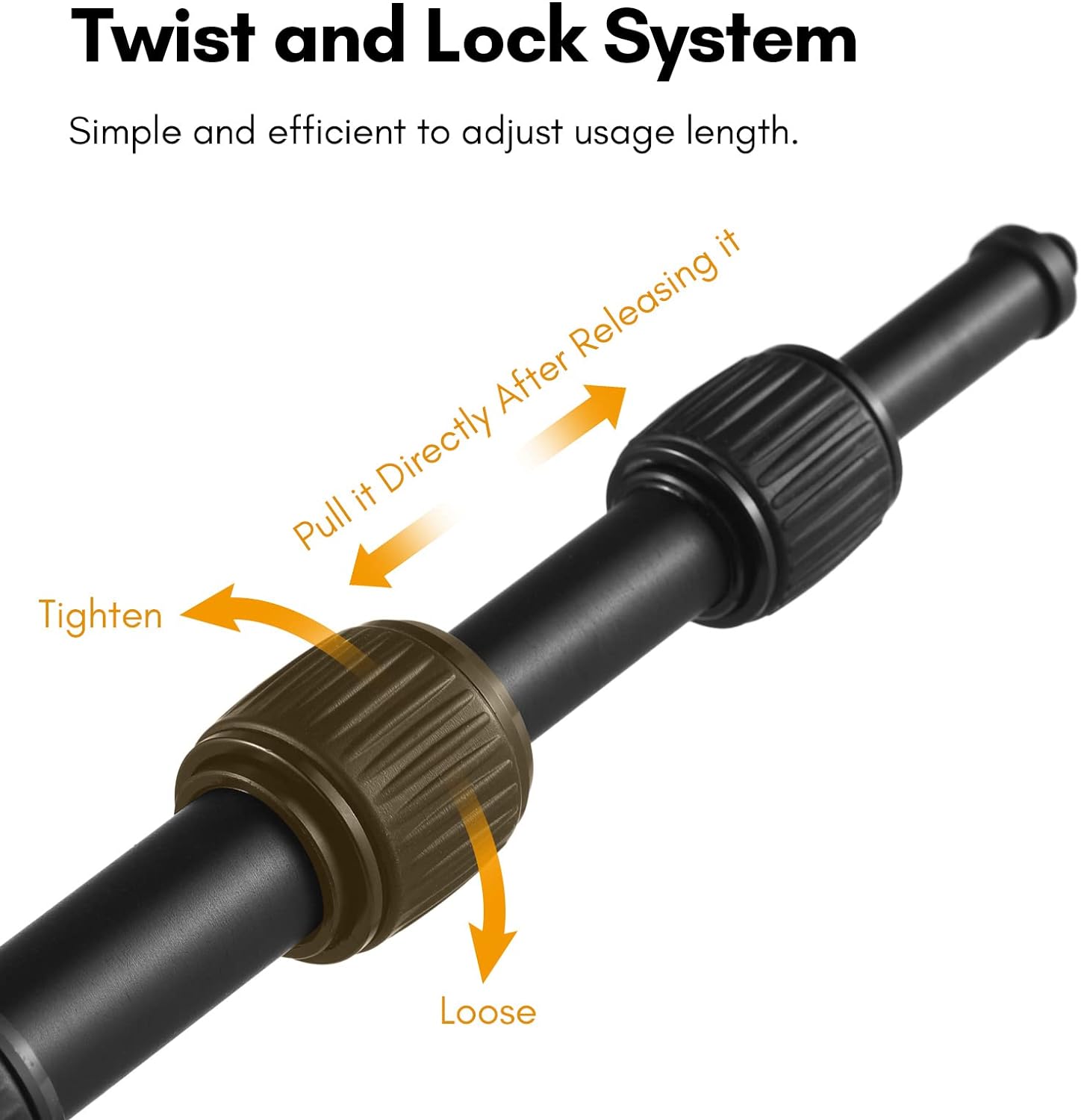 Twist and Lock System

Simple and efficient to adjust usage length.

Pull it Directly After Releasing it

Tighten

Loose