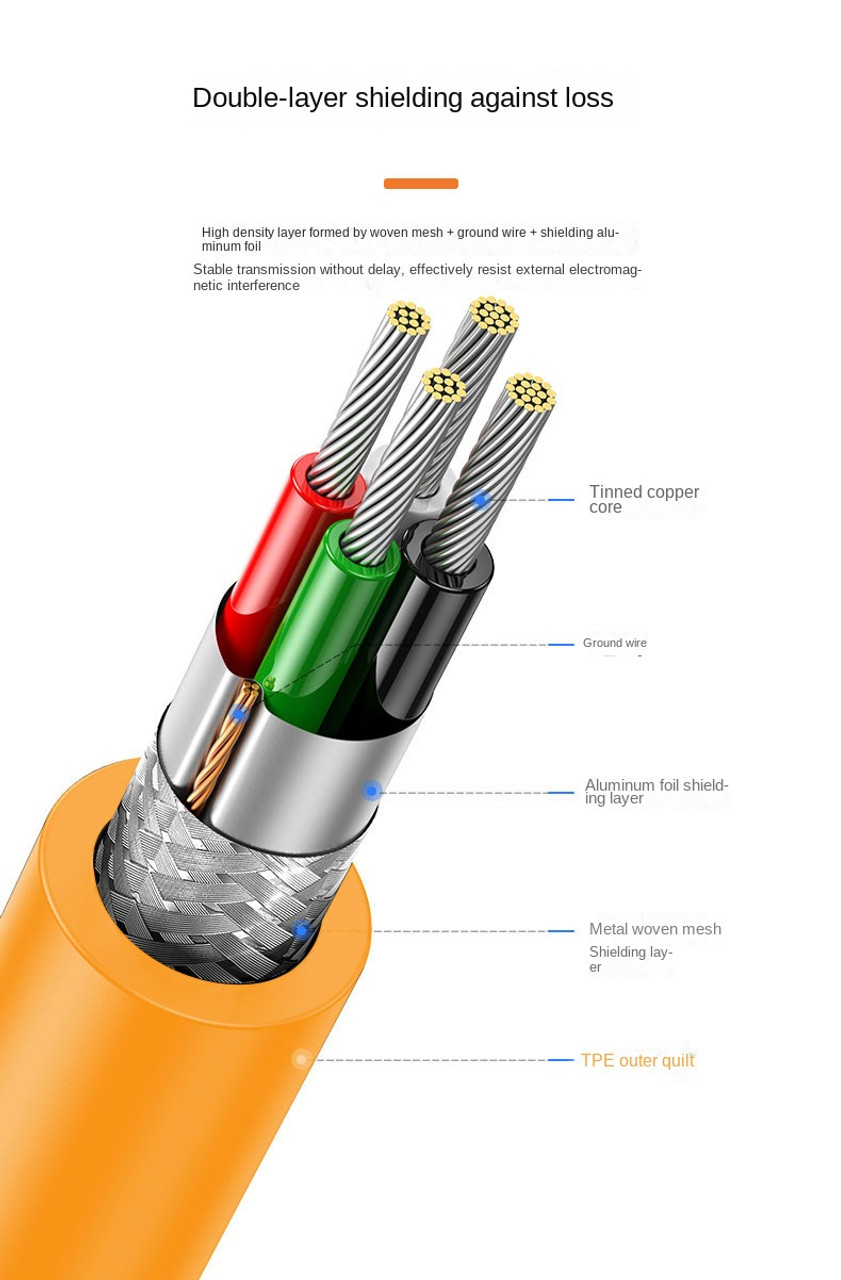 Double-layer shielding against loss

High density layer formed by woven mesh + ground wire + shielding aluminum foil

Stable transmission without delay, effectively resist external electromagnetic interference

Tinned copper core

Ground wire

Aluminum foil shielding layer

Metal woven mesh
Shielding layer

TPE outer quilt