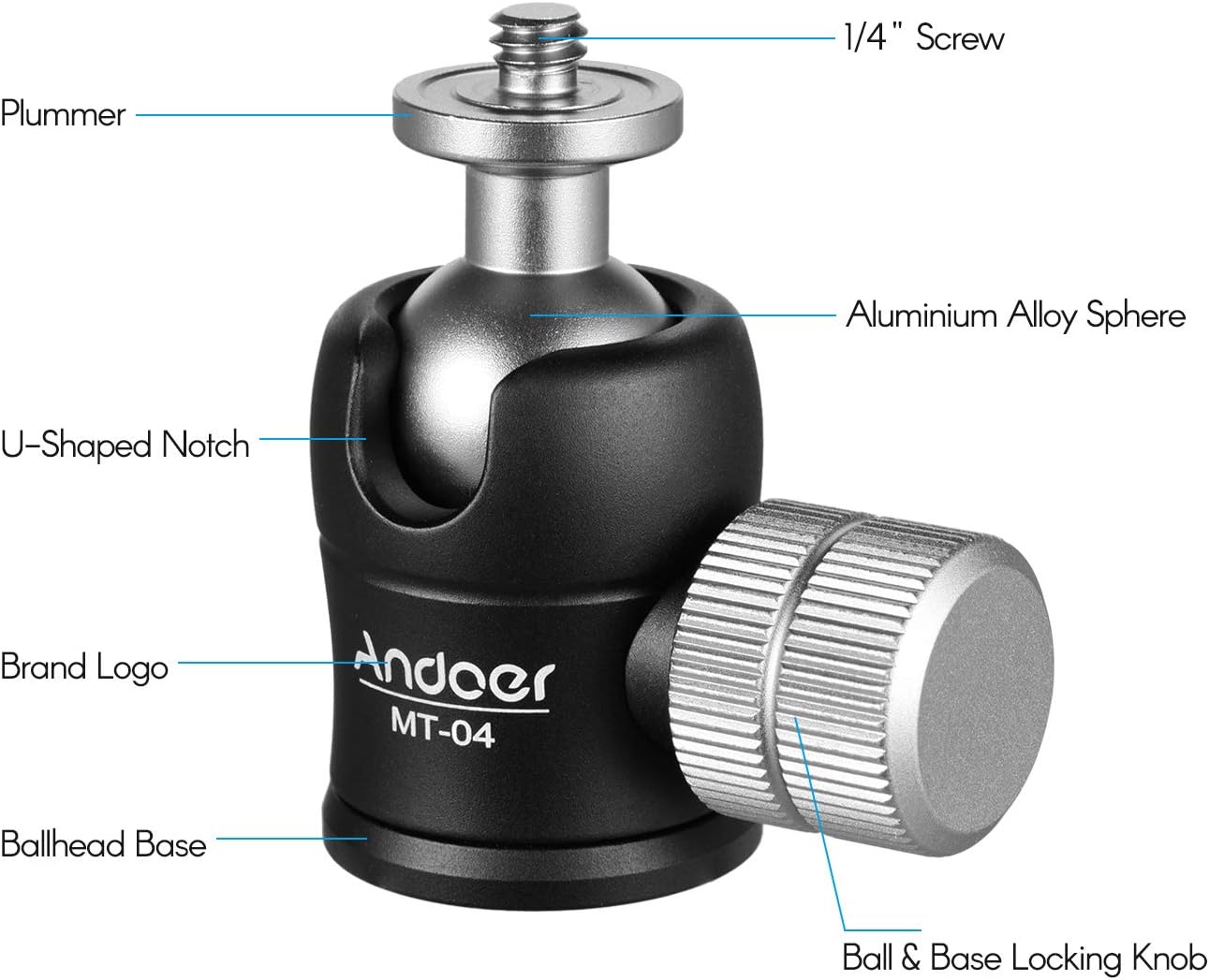 1/4" Screw

Plummer

Aluminium Alloy Sphere

U-Shaped Notch

Brand Logo

Andoer
MT-04

Ballhead Base

Ball & Base Locking Knob