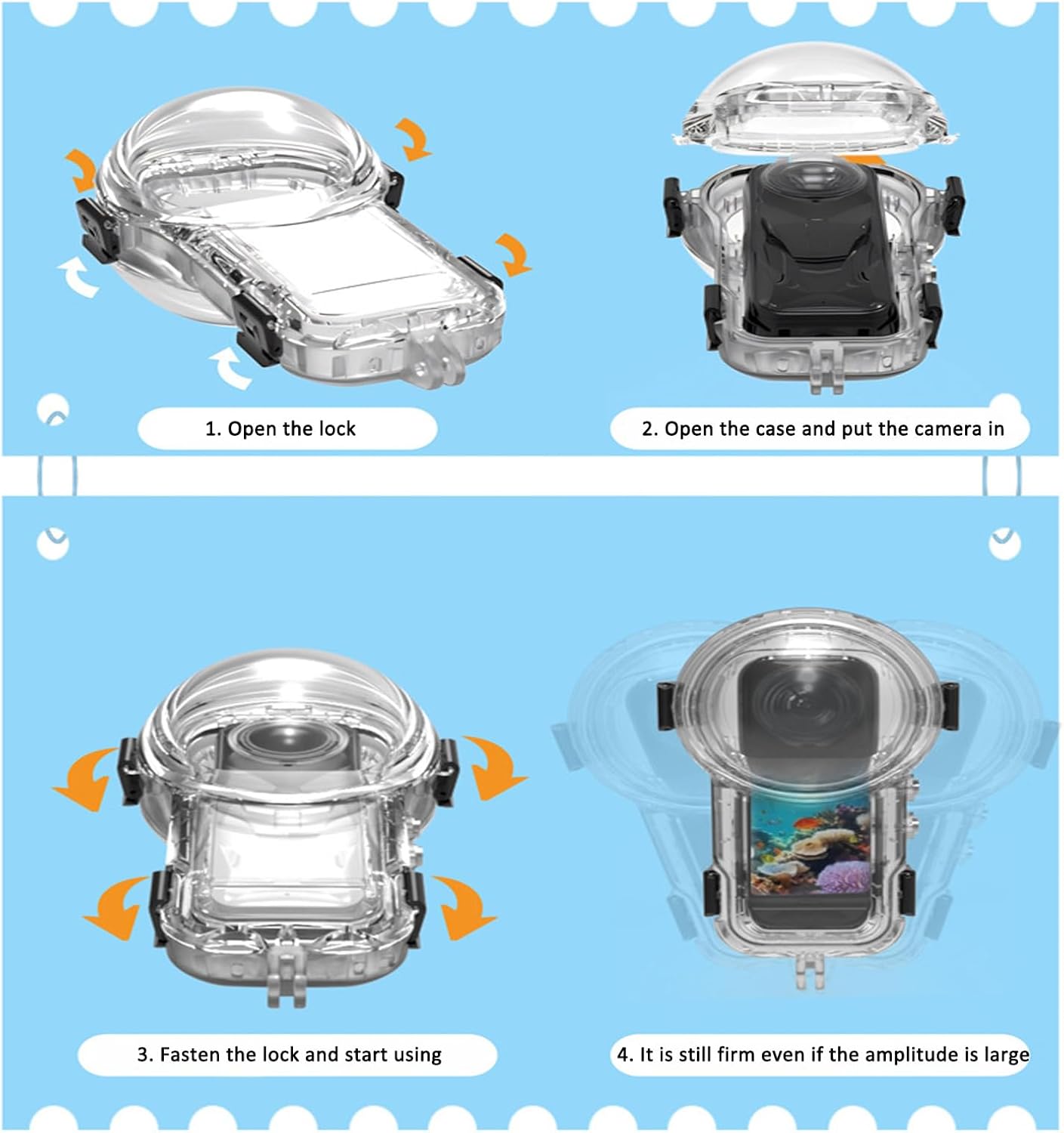 1. Open the lock

2. Open the case and put the camera in

3. Fasten the lock and start using

4. It is still firm even if the amplitude is large