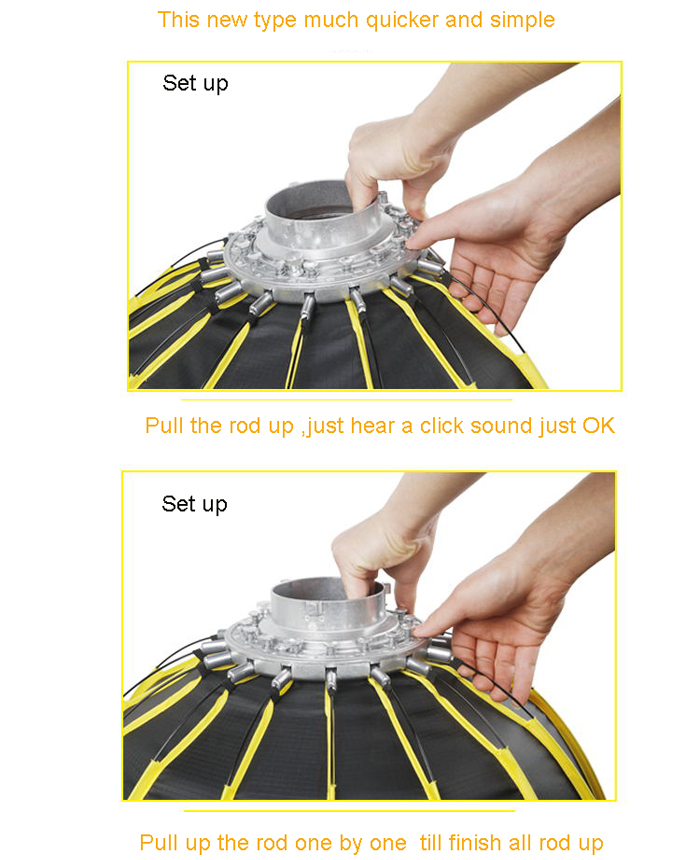 This new type much quicker and simple

Set up

Pull the rod up ,just hear a click sound just OK

Set up

Pull up the rod one by one till finish all rod up