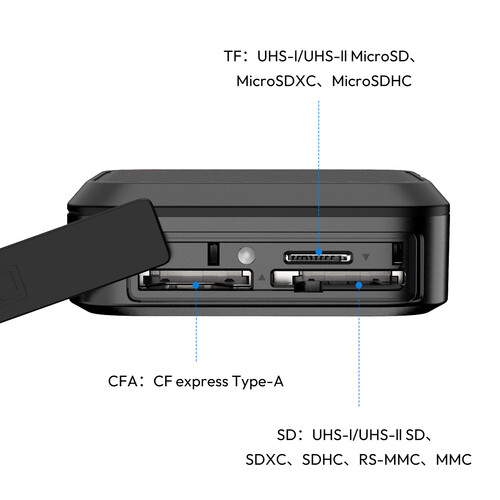 TF：UHS-I/UHS-II MicroSD、MicroSDXC、MicroSDHC

CFA：CF express Type-A

SD：UHS-I/UHS-II SD、SDXC、SDHC、RS-MMC、MMC