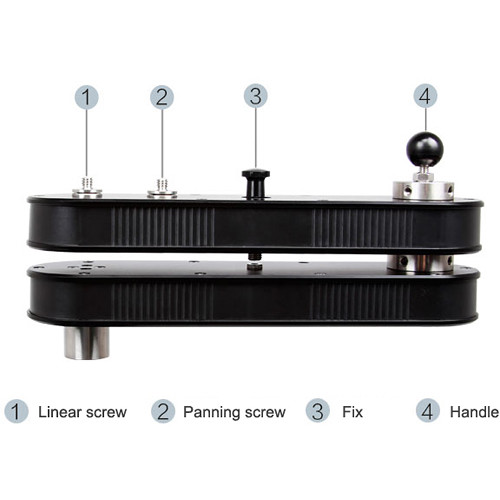 1
2
3
4

1 Linear screw 2 Panning screw 3 Fix 4 Handle