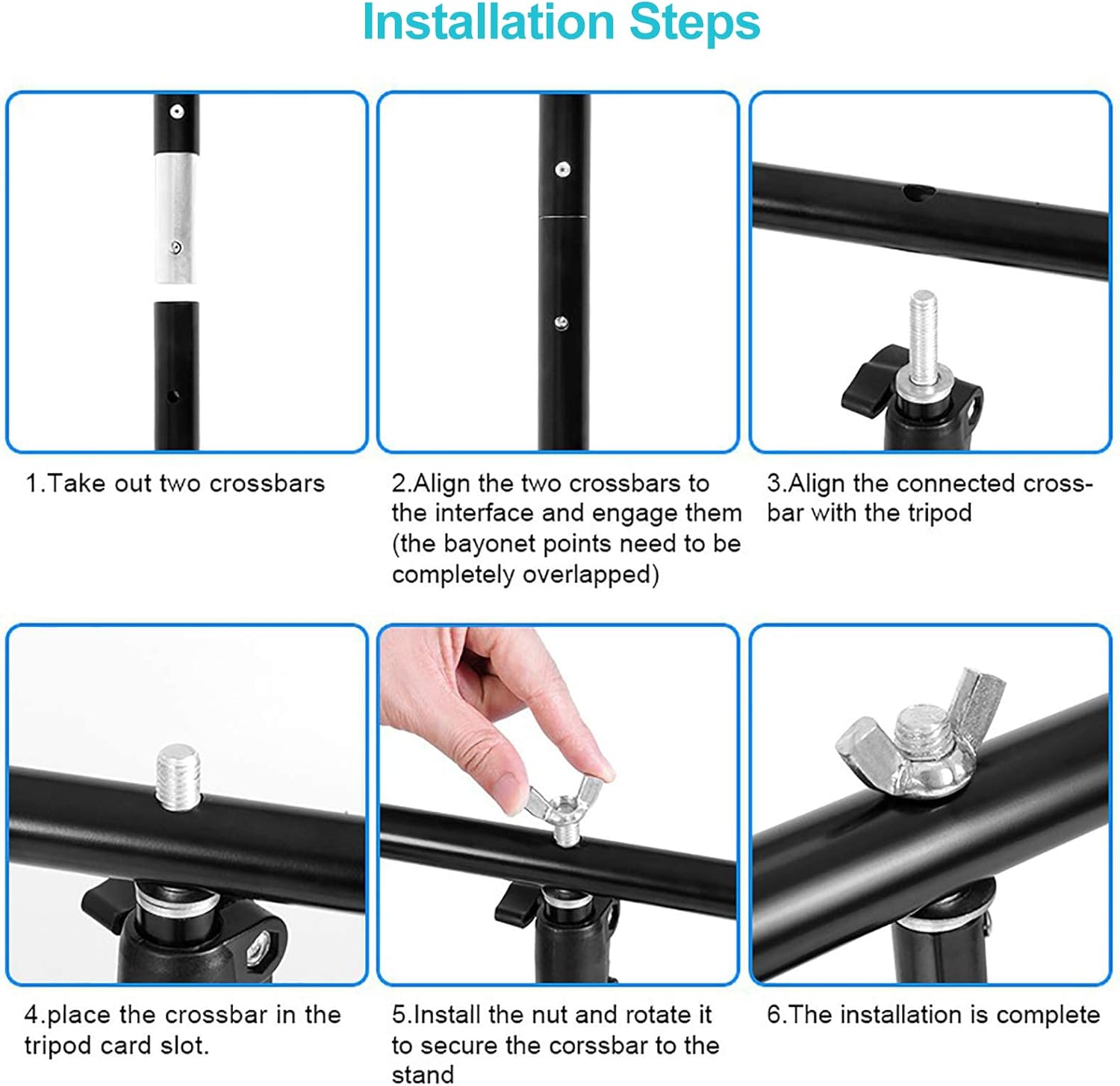 Installation Steps

1.Take out two crossbars

2.Align the two crossbars to the interface and engage them (the bayonet points need to be completely overlapped)

3.Align the connected crossbar with the tripod

4.place the crossbar in the tripod card slot.

5.Install the nut and rotate it to secure the corssbar to the stand

6.The installation is complete