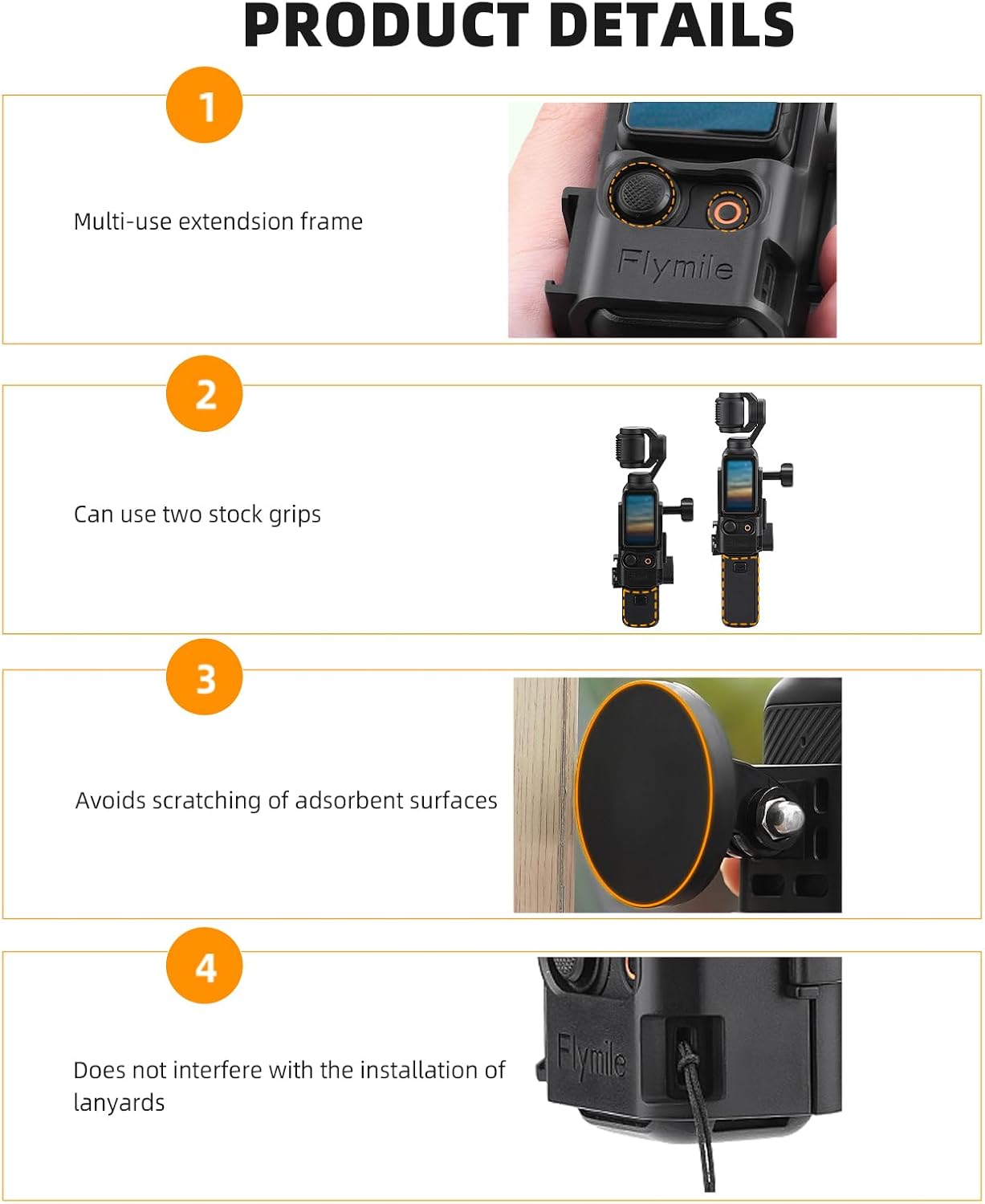 PRODUCT DETAILS

1

Multi-use extendsion frame

Flymile

2

Can use two stock grips

3

Avoids scratching of adsorbent surfaces

4

Does not interfere with the installation of lanyards

Flymile