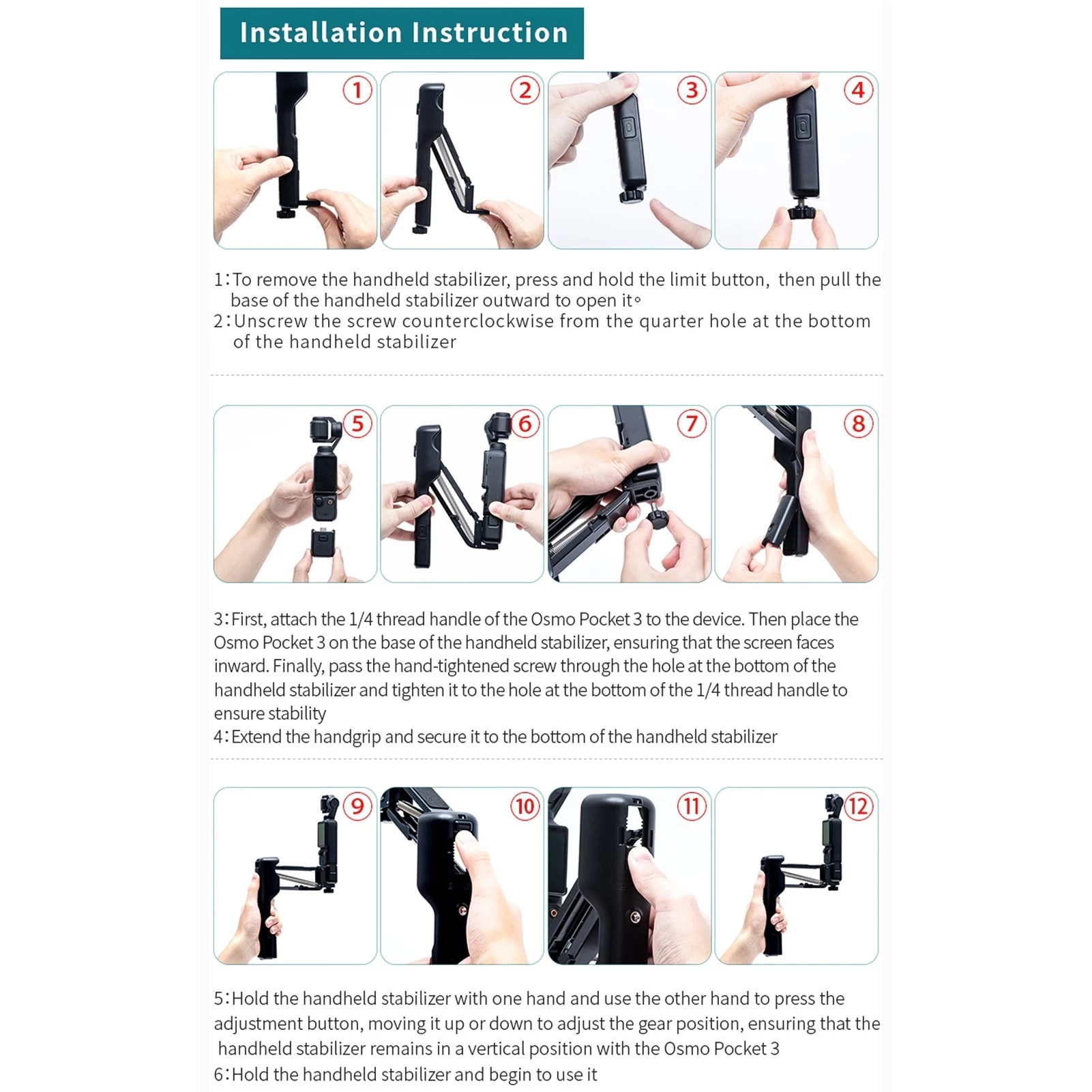 Installation Instruction

① ② ③ ④

1:To remove the handheld stabilizer, press and hold the limit button, then pull the base of the handheld stabilizer outward to open it。
2:Unscrew the screw counterclockwise from the quarter hole at the bottom of the handheld stabilizer

⑤ ⑥ ⑦ ⑧

3:First, attach the 1/4 thread handle of the Osmo Pocket 3 to the device. Then place the Osmo Pocket 3 on the base of the handheld stabilizer, ensuring that the screen faces inward. Finally, pass the hand-tightened screw through the hole at the bottom of the handheld stabilizer and tighten it to the hole at the bottom of the 1/4 thread handle to ensure stability
4:Extend the handgrip and secure it to the bottom of the handheld stabilizer

⑨ ⑩ ⑪ ⑫

5:Hold the handheld stabilizer with one hand and use the other hand to press the adjustment button, moving it up or down to adjust the gear position, ensuring that the handheld stabilizer remains in a vertical position with the Osmo Pocket 3
6:Hold the handheld stabilizer and begin to use it