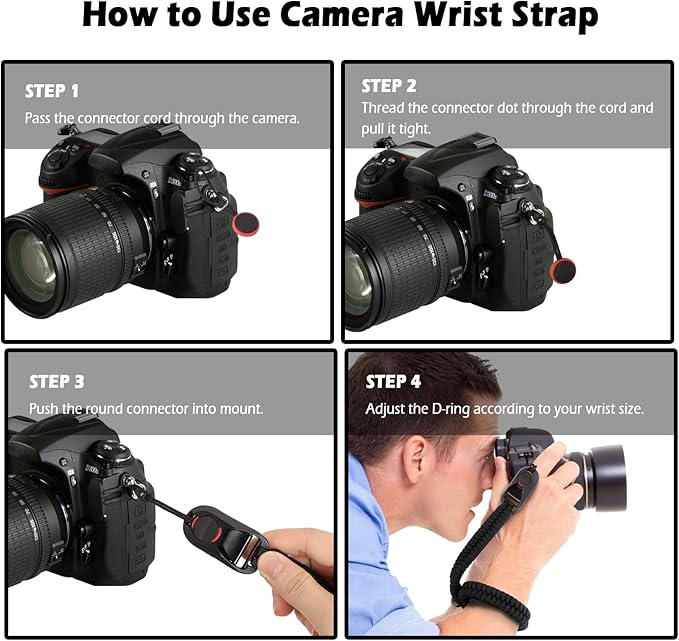 How to Use Camera Wrist Strap

STEP 1
Pass the connector cord through the camera.

STEP 2
Thread the connector dot through the cord and pull it tight.

STEP 3
Push the round connector into mount.

STEP 4
Adjust the D-ring according to your wrist size.