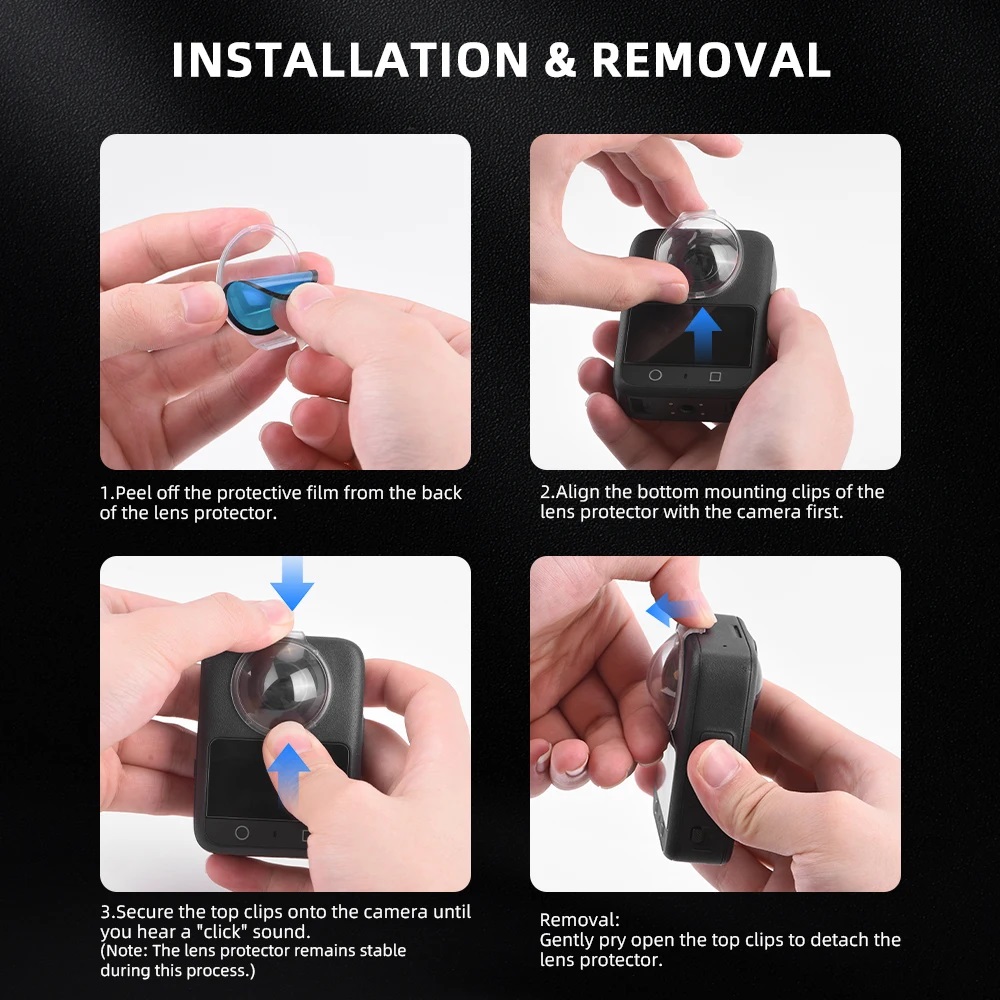 INSTALLATION & REMOVAL

1.Peel off the protective film from the back of the lens protector.

2.Align the bottom mounting clips of the lens protector with the camera first.

3.Secure the top clips onto the camera until you hear a "click" sound.
(Note: The lens protector remains stable during this process.)

Removal:
Gently pry open the top clips to detach the lens protector.