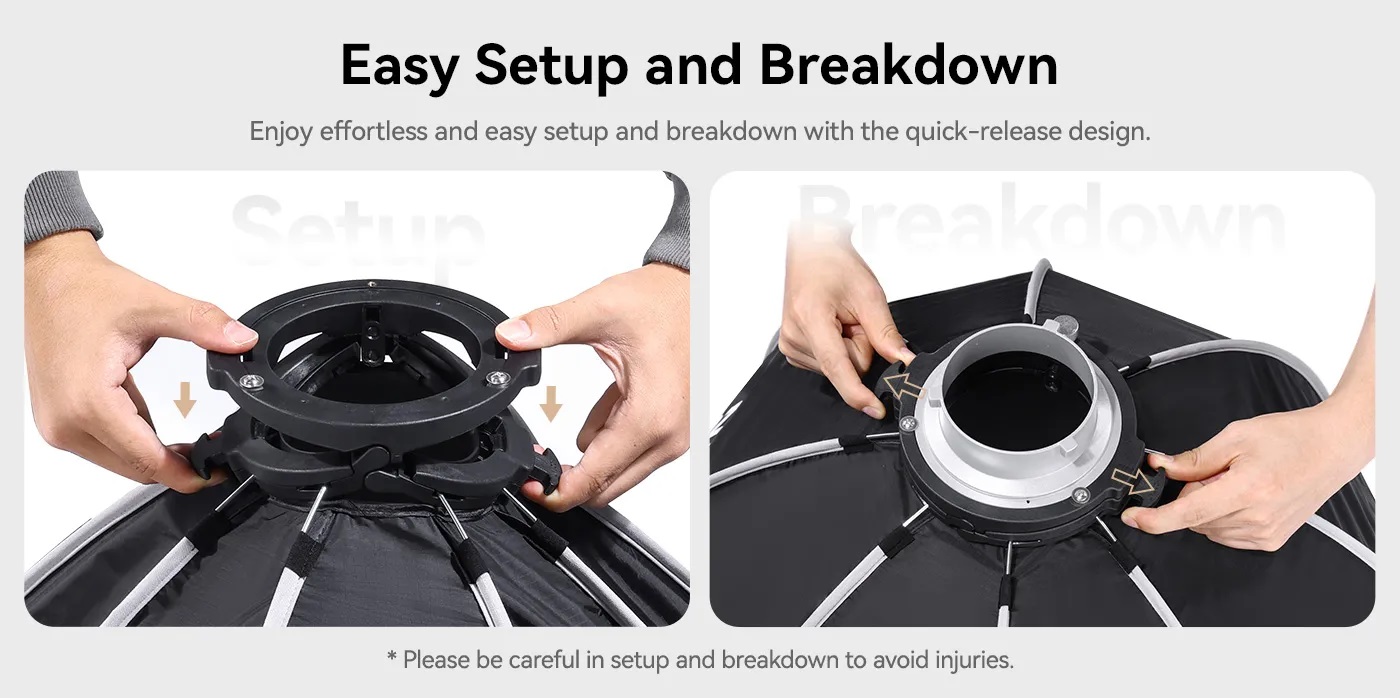 Easy Setup and Breakdown

Enjoy effortless and easy setup and breakdown with the quick-release design.

Setup

Breakdown

* Please be careful in setup and breakdown to avoid injuries.