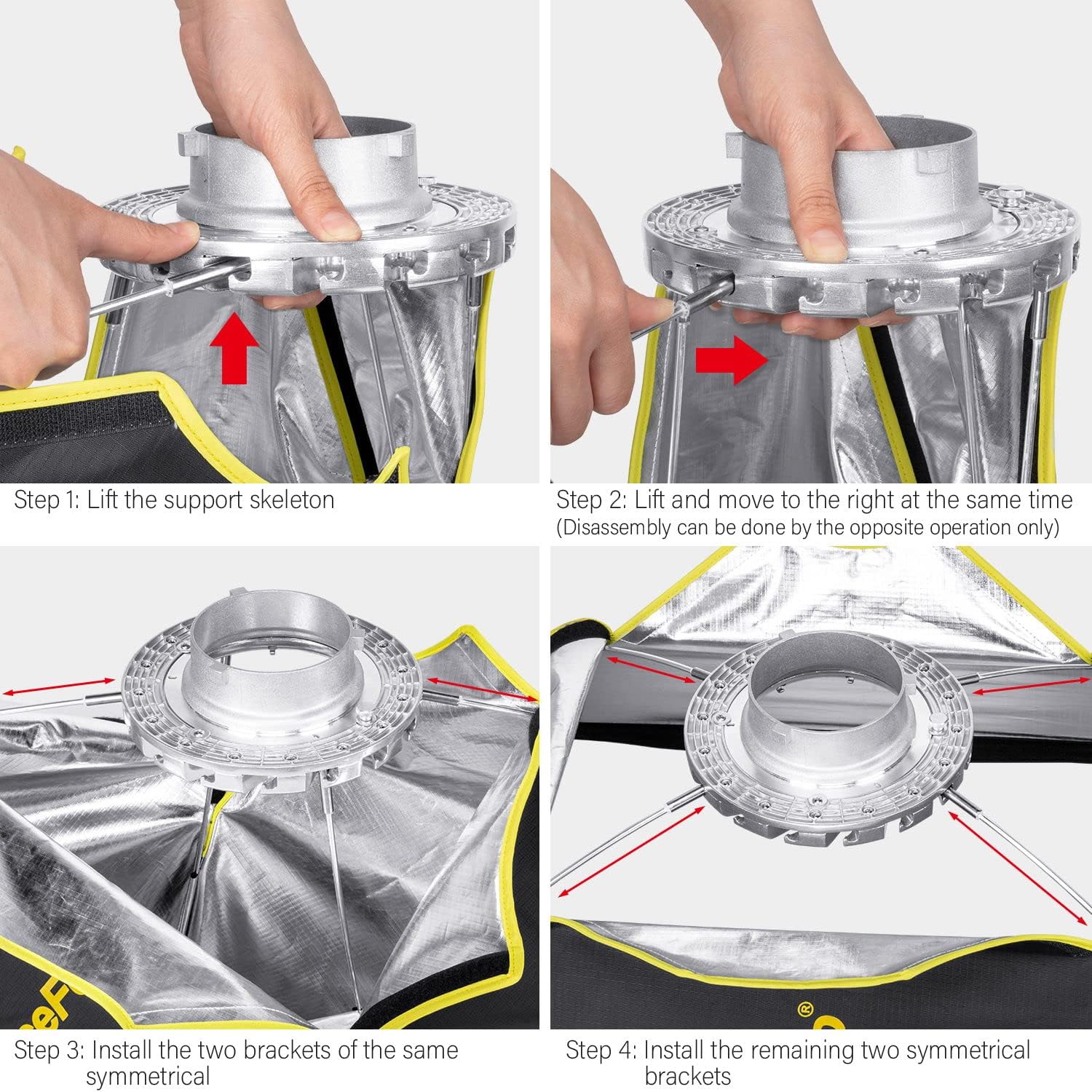 Step 1: Lift the support skeleton

Step 2: Lift and move to the right at the same time
(Disassembly can be done by the opposite operation only)

Step 3: Install the two brackets of the same symmetrical

Step 4: Install the remaining two symmetrical brackets