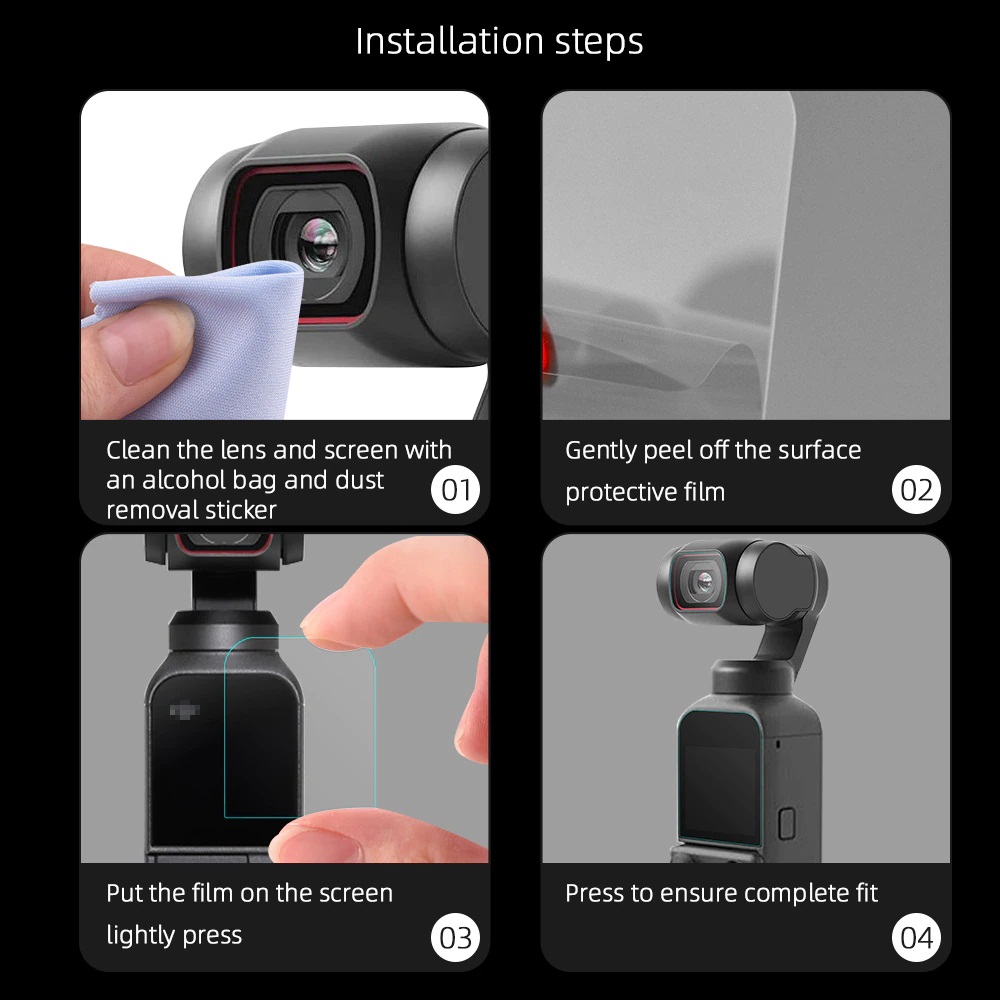 Installation steps

Clean the lens and screen with an alcohol bag and dust removal sticker

01

Gently peel off the surface protective film

02

Put the film on the screen lightly press

03

Press to ensure complete fit

04