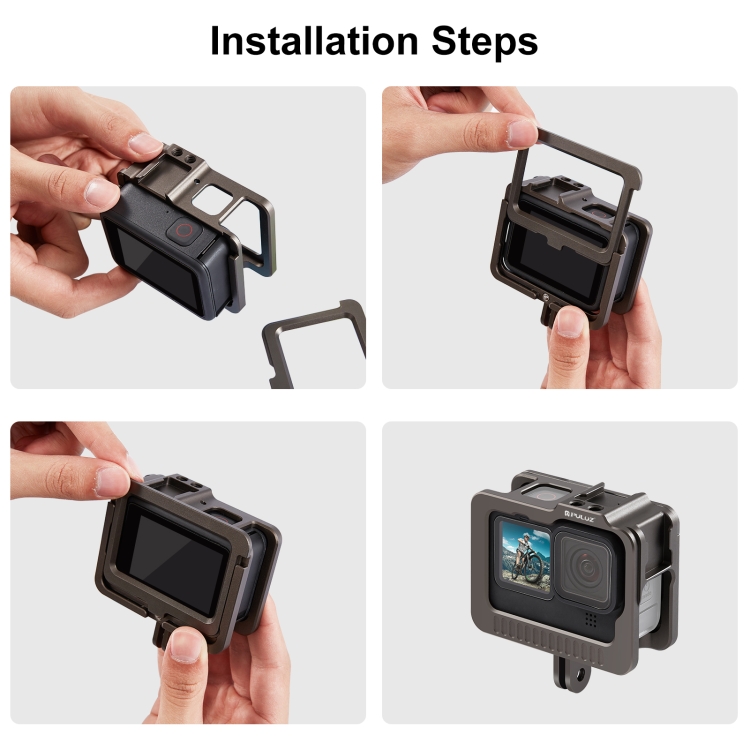 Installation Steps

PULUZ