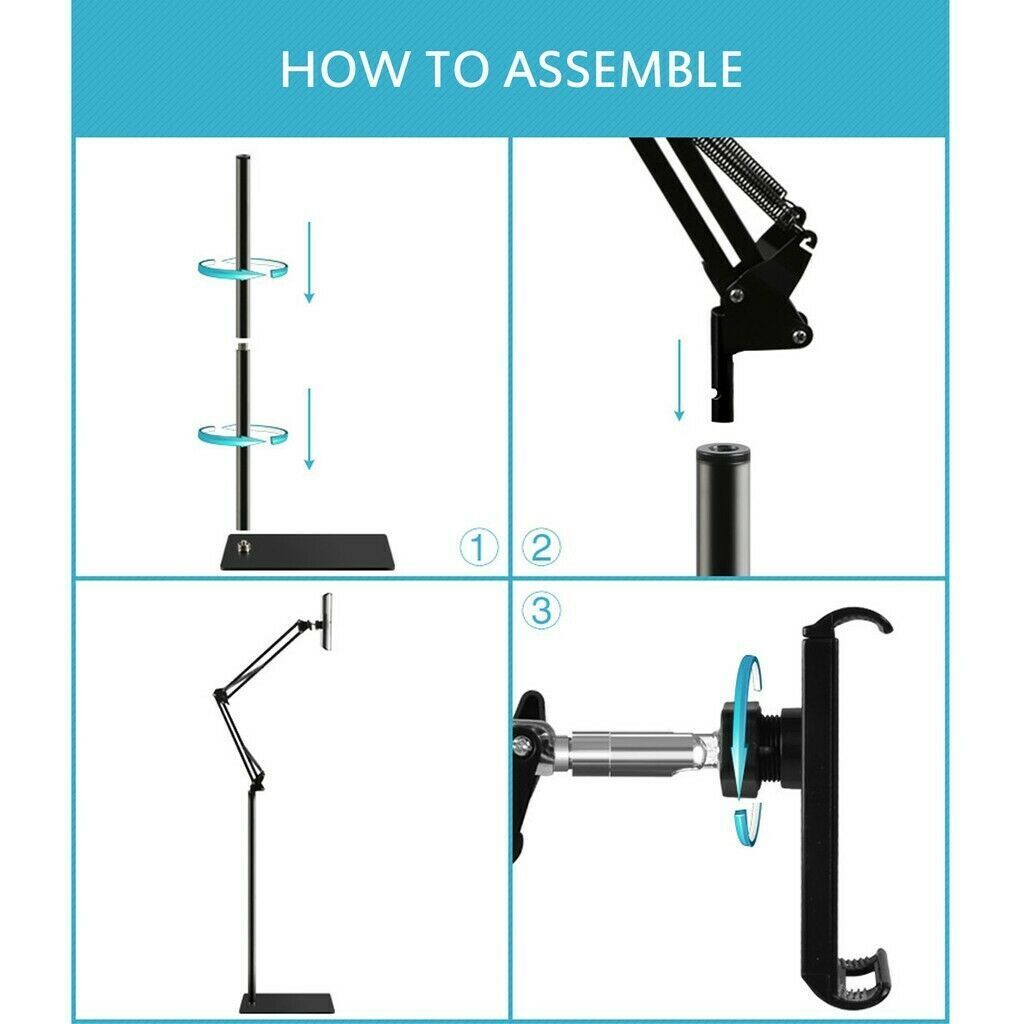 HOW TO ASSEMBLE

①

②

③