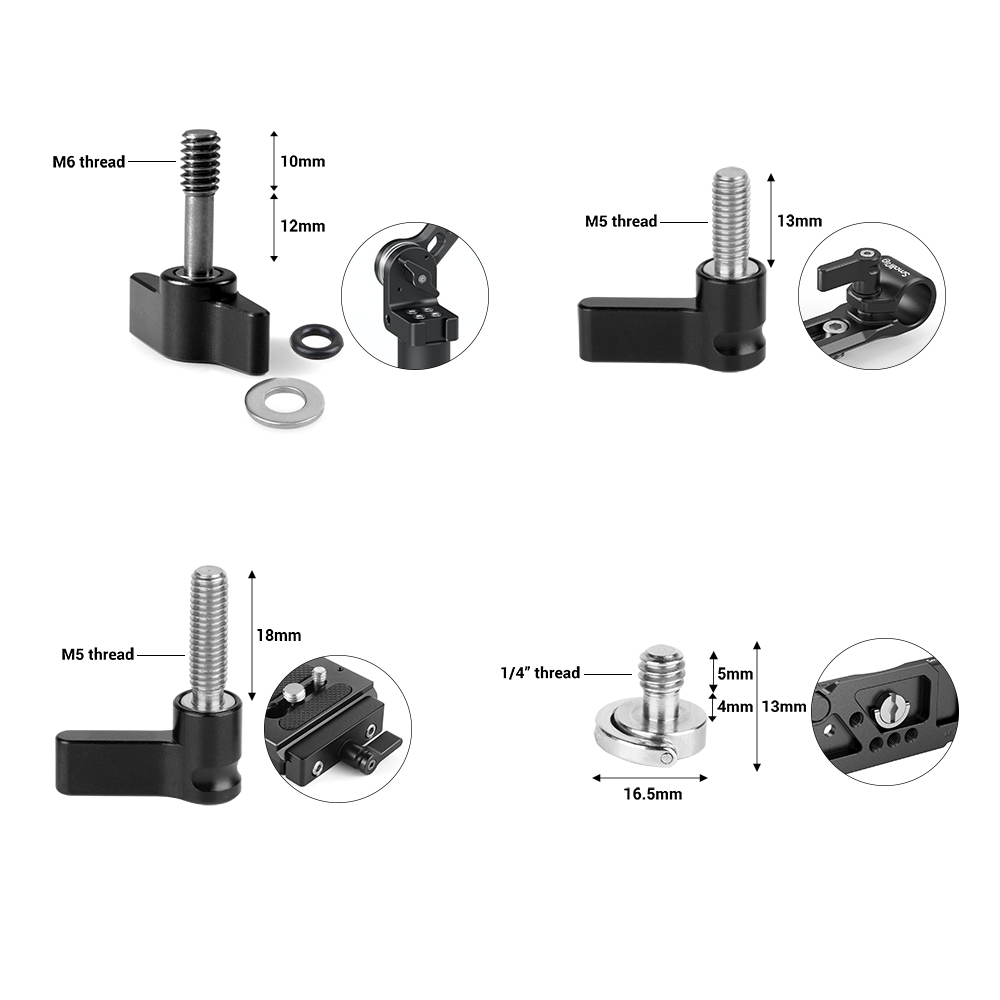 M6 thread
10mm
12mm

M5 thread
13mm
SmallRig

M5 thread
18mm

1/4" thread
5mm
4mm
13mm
16.5mm