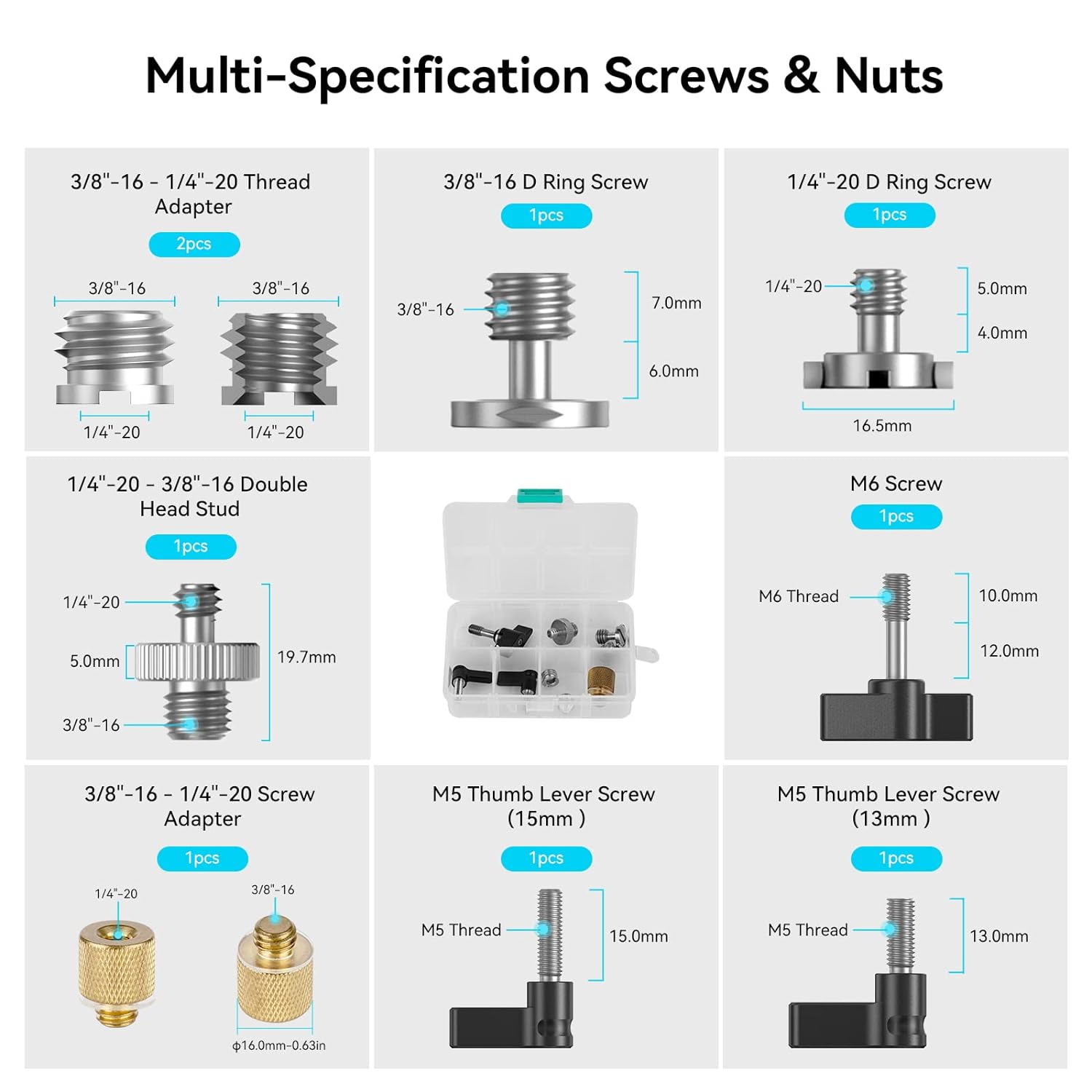 Multi-Specification Screws & Nuts

3/8"-16 - 1/4"-20 Thread Adapter

2pcs

3/8"-16

3/8"-16

1/4"-20

1/4"-20

3/8"-16 D Ring Screw

1pcs

3/8"-16

7.0mm

6.0mm

1/4"-20 D Ring Screw

1pcs

1/4"-20

5.0mm

4.0mm

16.5mm

1/4"-20 - 3/8"-16 Double Head Stud

1pcs

1/4"-20

5.0mm

19.7mm

3/8"-16

M6 Screw

1pcs

M6 Thread

10.0mm

12.0mm

3/8"-16 - 1/4"-20 Screw Adapter

1pcs

1/4"-20

3/8"-16

ϕ16.0mm-0.63in

M5 Thumb Lever Screw (15mm )

1pcs

M5 Thread

15.0mm

M5 Thumb Lever Screw (13mm )

1pcs

M5 Thread

13.0mm