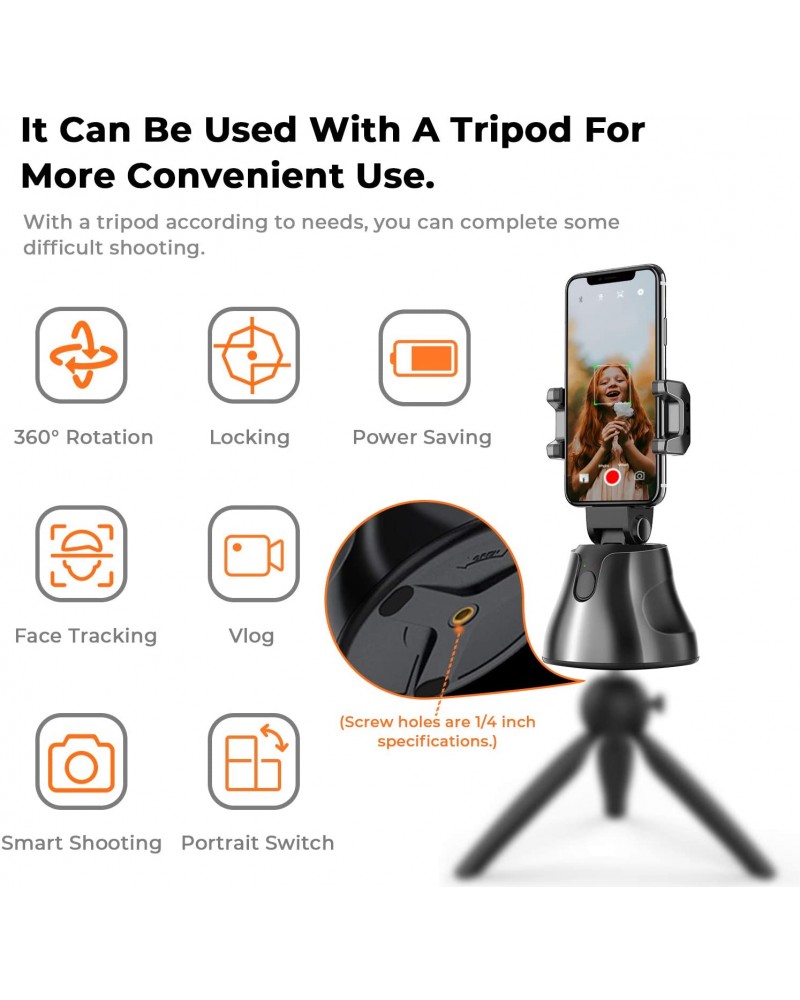 It Can Be Used With A Tripod For More Convenient Use.

With a tripod according to needs, you can complete some difficult shooting.

360° Rotation

Locking

Power Saving

Face Tracking

Vlog

Smart Shooting

Portrait Switch

(Screw holes are 1/4 inch specifications.)