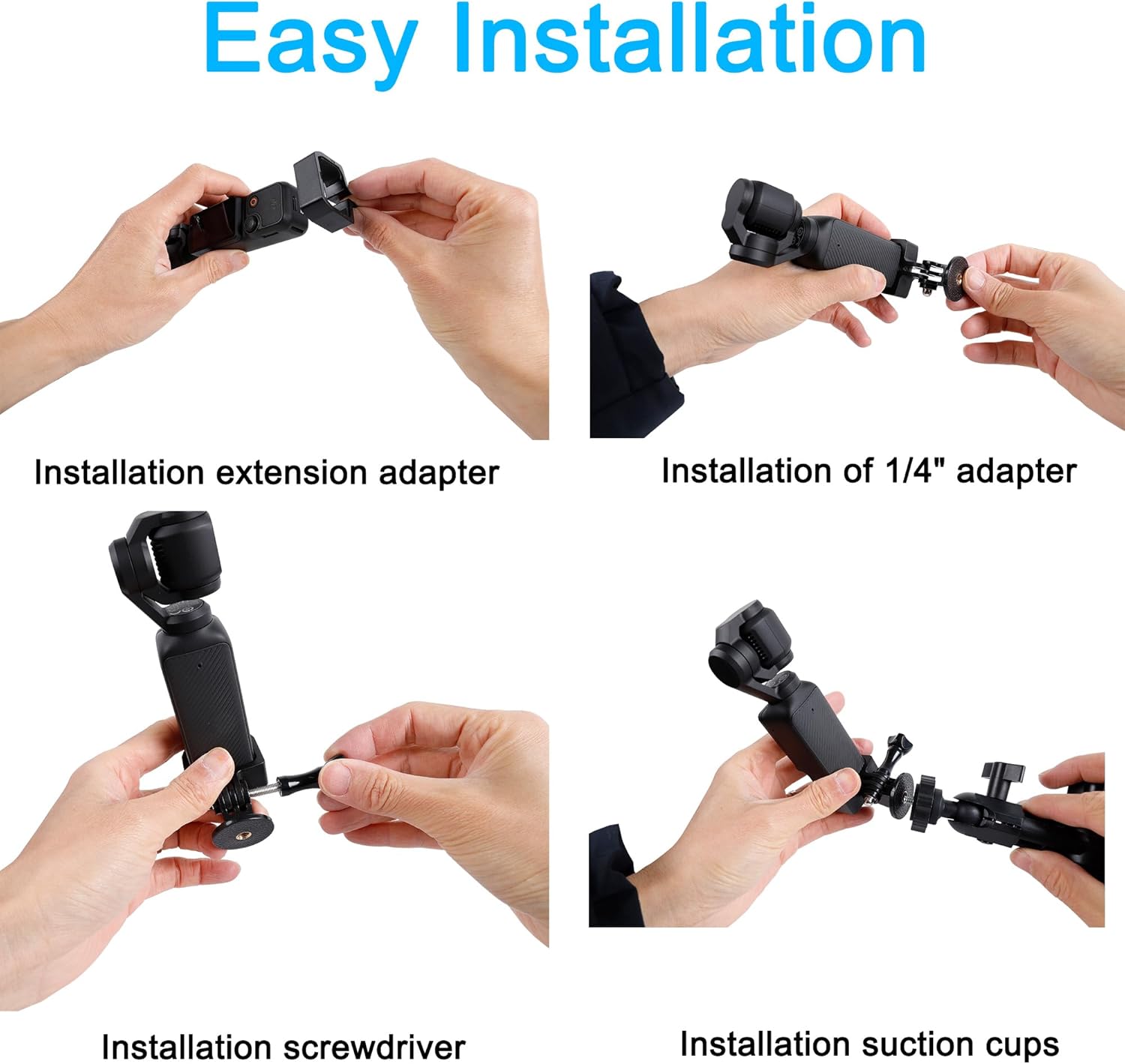 Easy Installation

Installation extension adapter

Installation of 1/4" adapter

Installation screwdriver

Installation suction cups