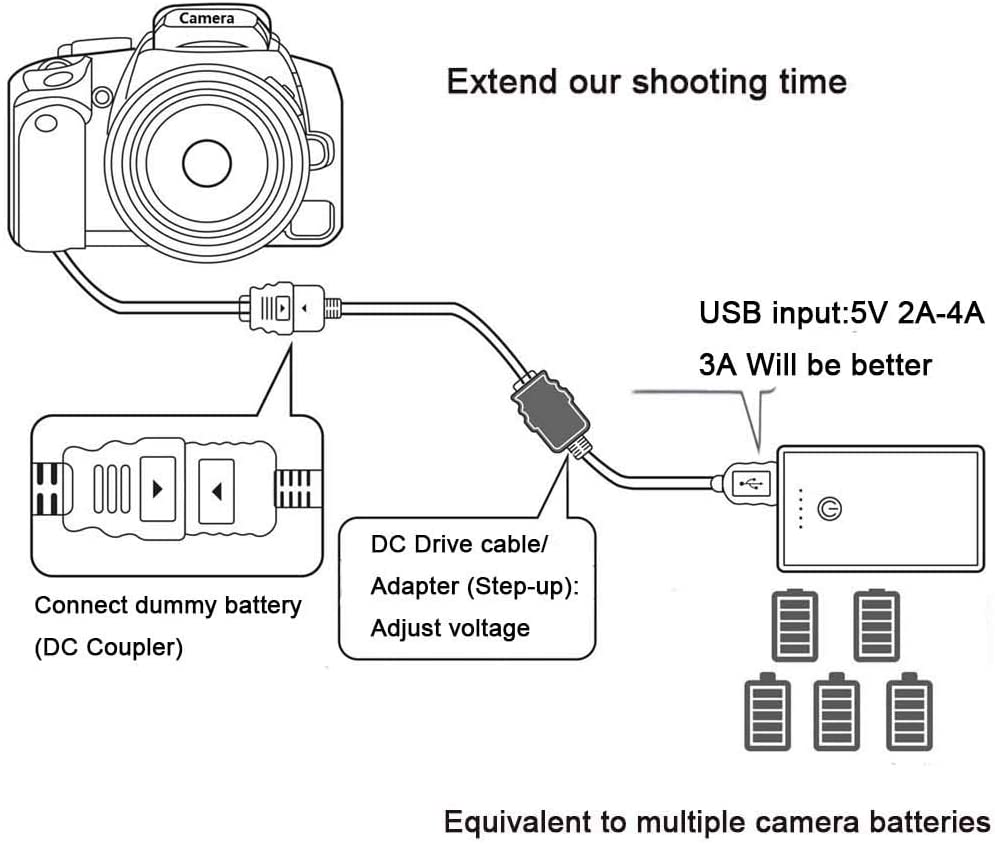 Camera

Extend our shooting time

USB input:5V 2A-4A

3A Will be better

Connect dummy battery (DC Coupler)

DC Drive cable/ Adapter (Step-up): Adjust voltage

Equivalent to multiple camera batteries